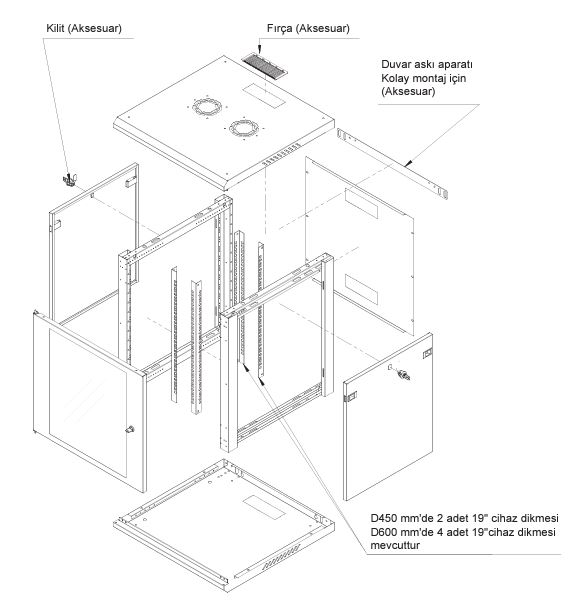 Kilit (Aksesuar)

Fırça (Aksesuar)

Duvar askı aparatı
Kolay montaj için
(Aksesuar)

D450 mm'de 2 adet 19" cihaz dikmesi
D600 mm'de 4 adet 19"cihaz dikmesi
mevcuttur